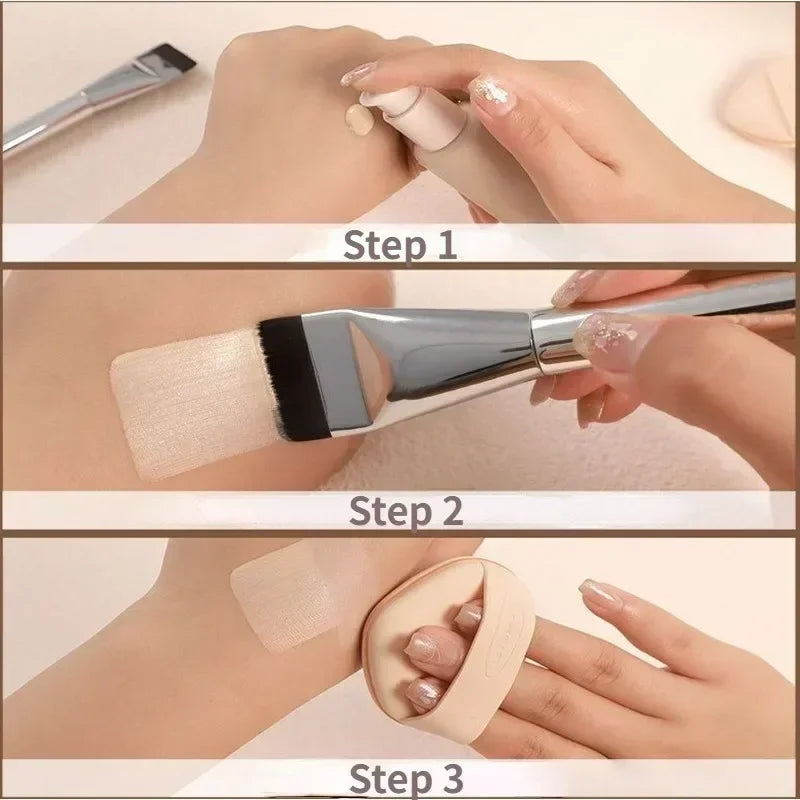 Step 1

Step 2

Step 3